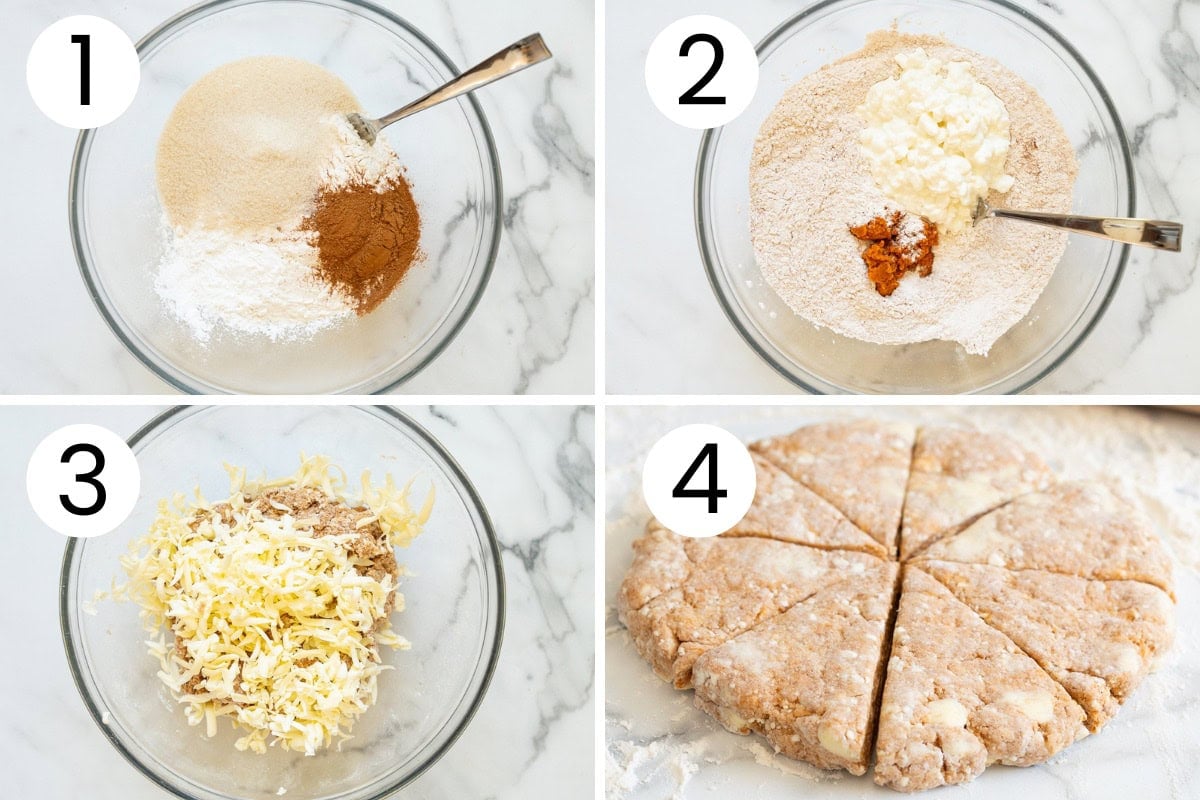 1

2

3

4