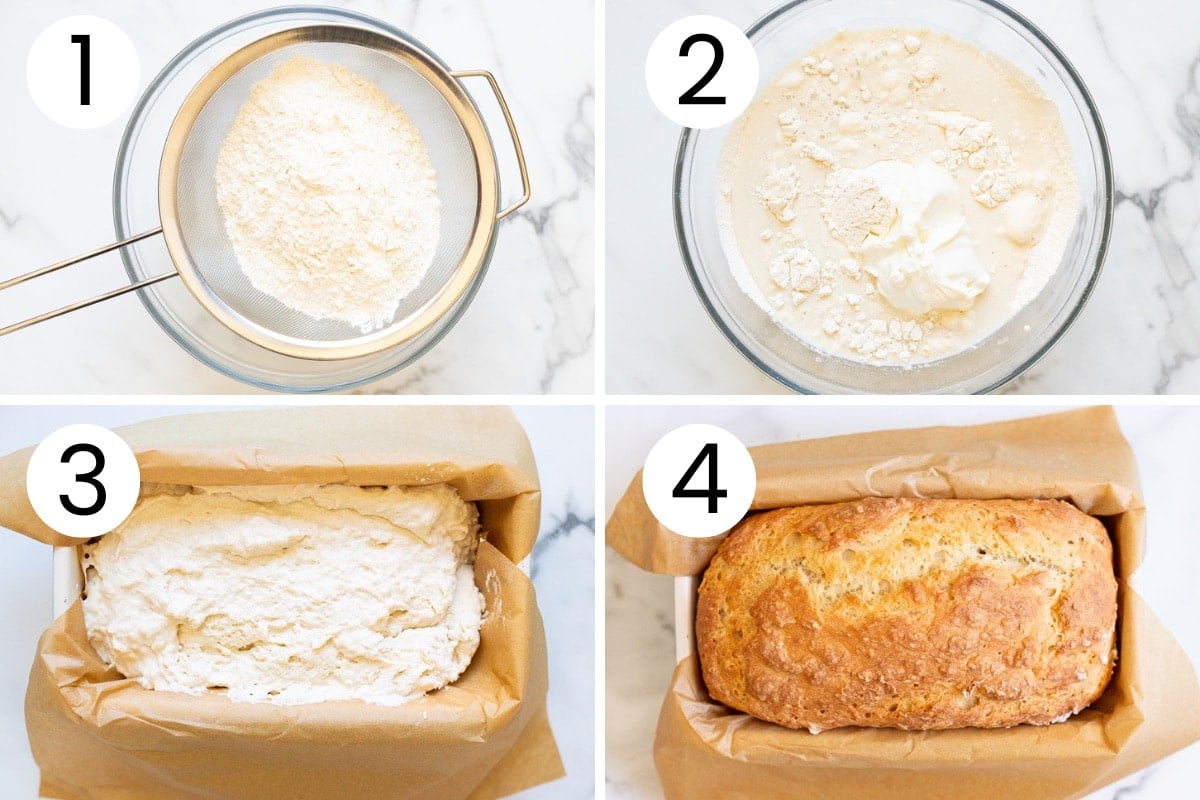 1

2

3

4