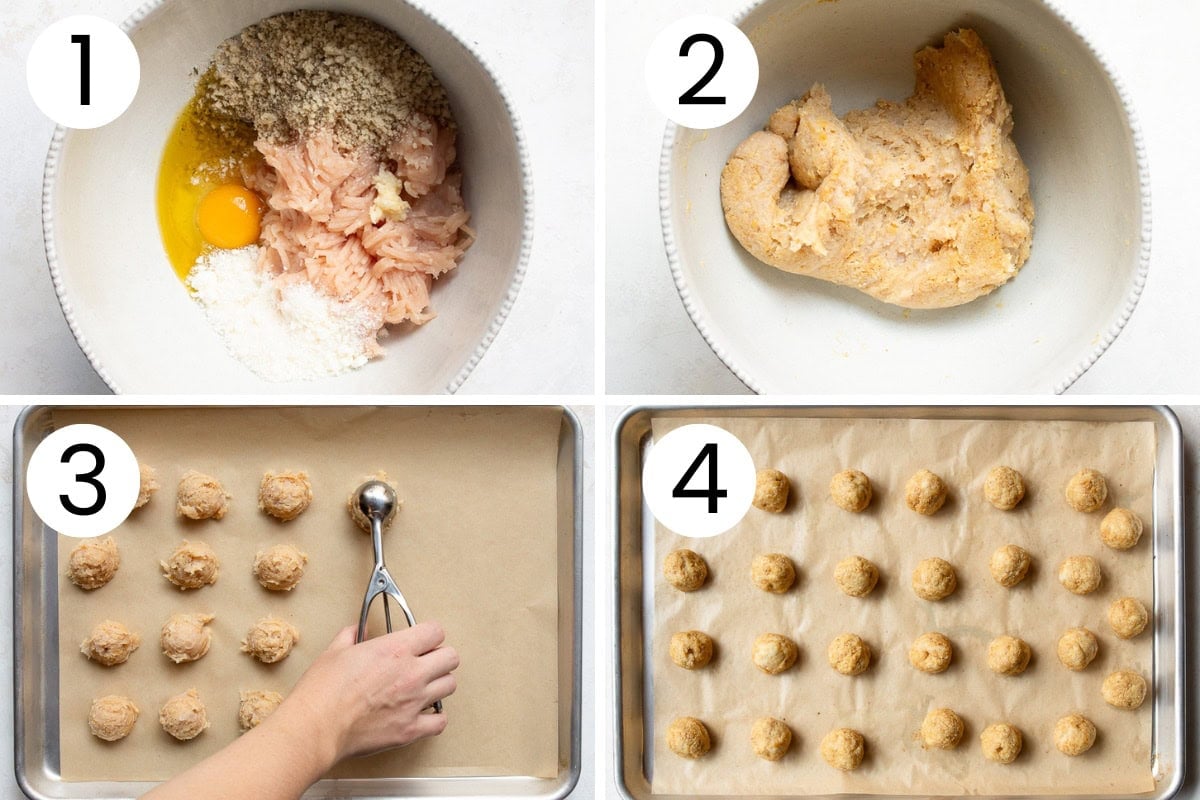 1
2
3
4